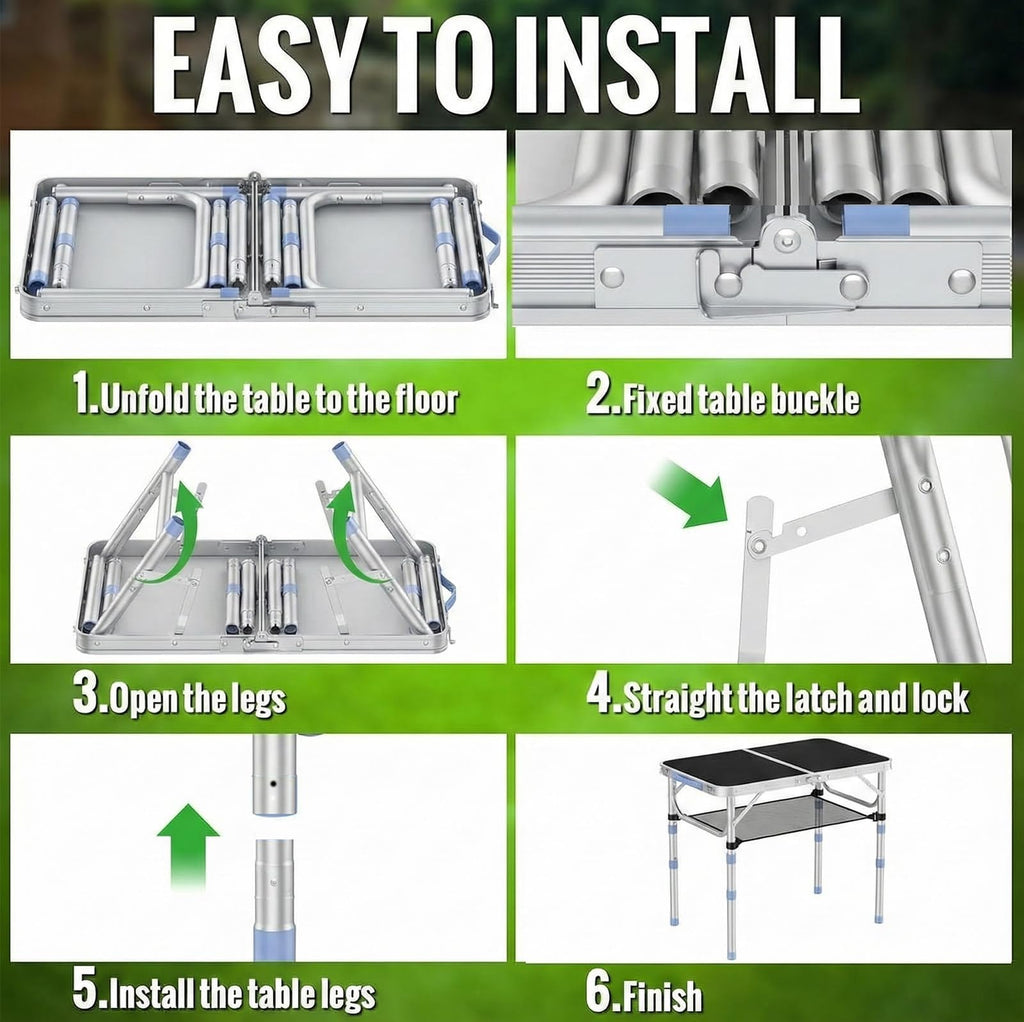 EASY TO INSTALL

1.Unfold the table to the floor

2.Fixed table buckle

3.Open the legs

4.Straight the latch and lock

5.Install the table legs

6.Finish