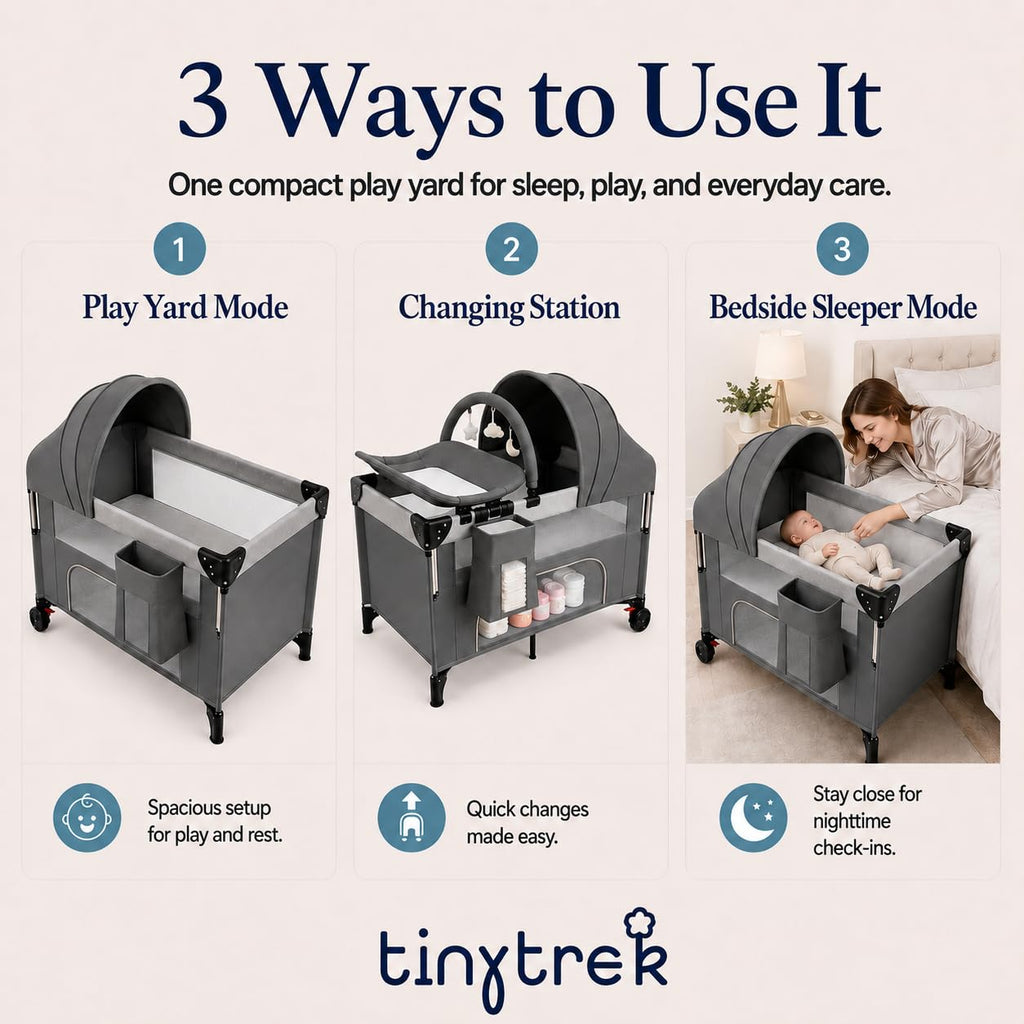 3 Ways to Use It

One compact play yard for sleep, play, and everyday care.

1

Play Yard Mode

Spacious setup for play and rest.

2

Changing Station

Quick changes made easy.

3

Bedside Sleeper Mode

Stay close for nighttime check-ins.

tinytrek